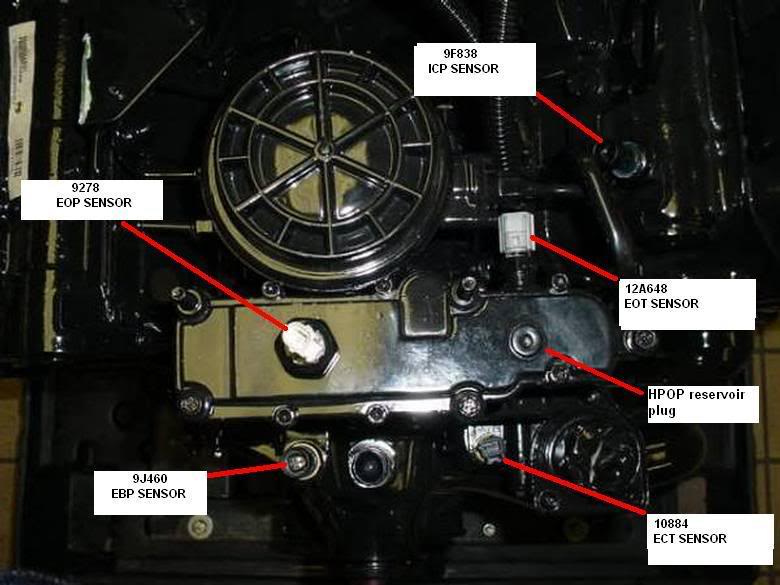 9F838
ICP SENSOR

9278
EOP SENSOR

12A648
EOT SENSOR

HPOP reservoir plug

9J460
EBP SENSOR

10884
ECT SENSOR