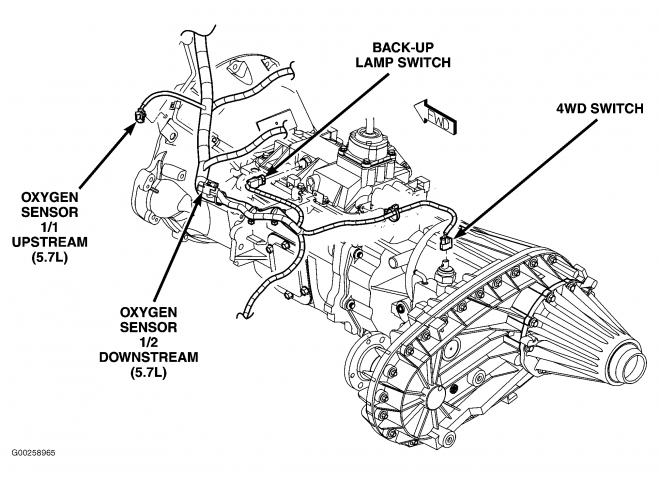 BACK-UP
LAMP SWITCH

FWD

4WD SWITCH

OXYGEN
SENSOR
1/1
UPSTREAM
(5.7L)

OXYGEN
SENSOR
1/2
DOWNSTREAM
(5.7L)

G00258965