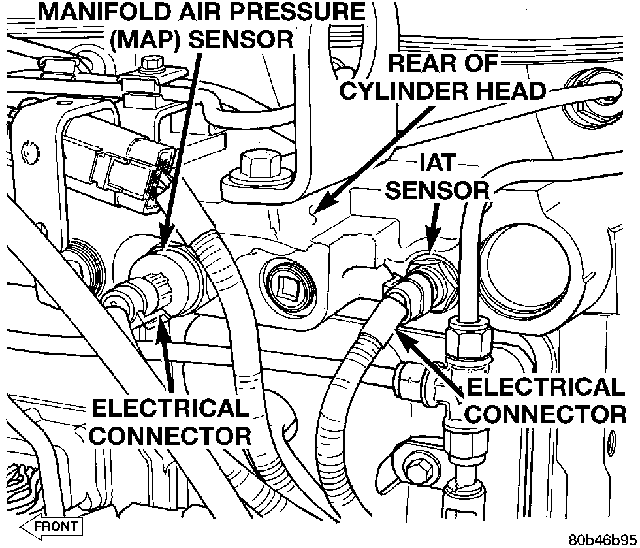 MANIFOLD AIR PRESSURE (MAP) SENSOR

REAR OF CYLINDER HEAD

IAT SENSOR

ELECTRICAL CONNECTOR

ELECTRICAL CONNECTOR

FRONT

80b46b95