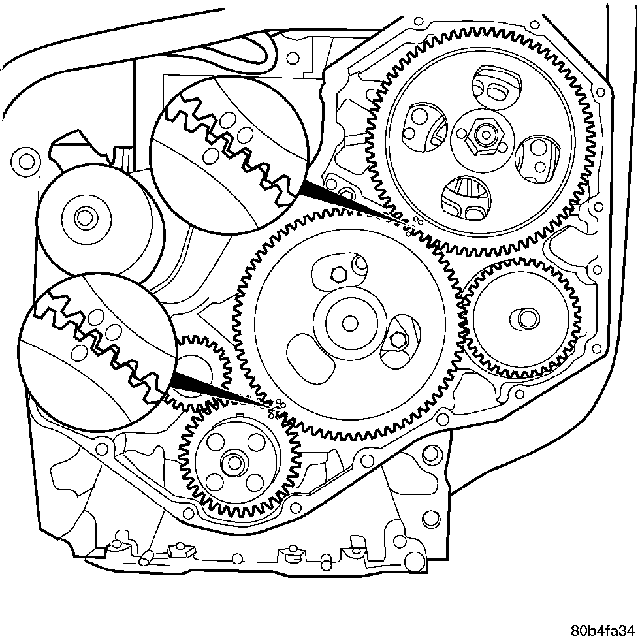 80b4fa34