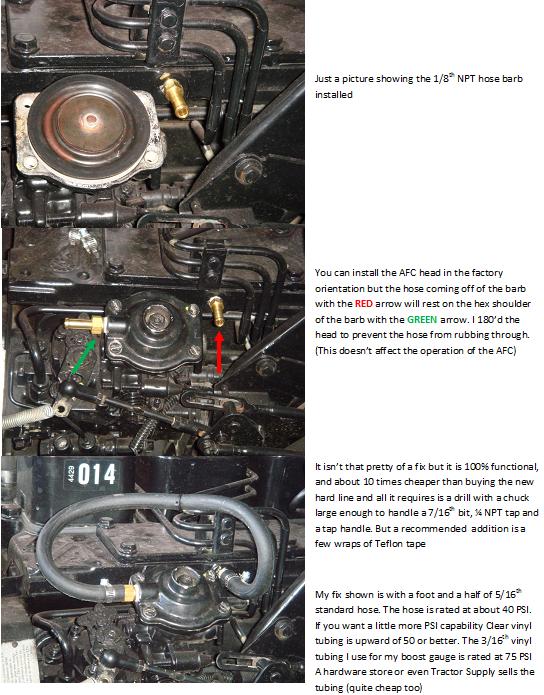 Just a picture showing the 1/8$^{th}$ NPT hose barb installed

You can install the AFC head in the factory orientation but the hose coming off of the barb with the RED arrow will rest on the hex shoulder of the barb with the GREEN arrow. I 180'd the head to prevent the hose from rubbing through. (This doesn't affect the operation of the AFC)

4429 014

It isn't that pretty of a fix but it is 100% functional, and about 10 times cheaper than buying the new hard line and all it requires is a drill with a chuck large enough to handle a 7/16$^{th}$ bit, ¼ NPT tap and a tap handle. But a recommended addition is a few wraps of Teflon tape

My fix shown is with a foot and a half of 5/16$^{th}$ standard hose. The hose is rated at about 40 PSI. If you want a little more PSI capability Clear vinyl tubing is upward of 50 or better. The 3/16$^{th}$ vinyl tubing I use for my boost gauge is rated at 75 PSI A hardware store or even Tractor Supply sells the tubing (quite cheap too)